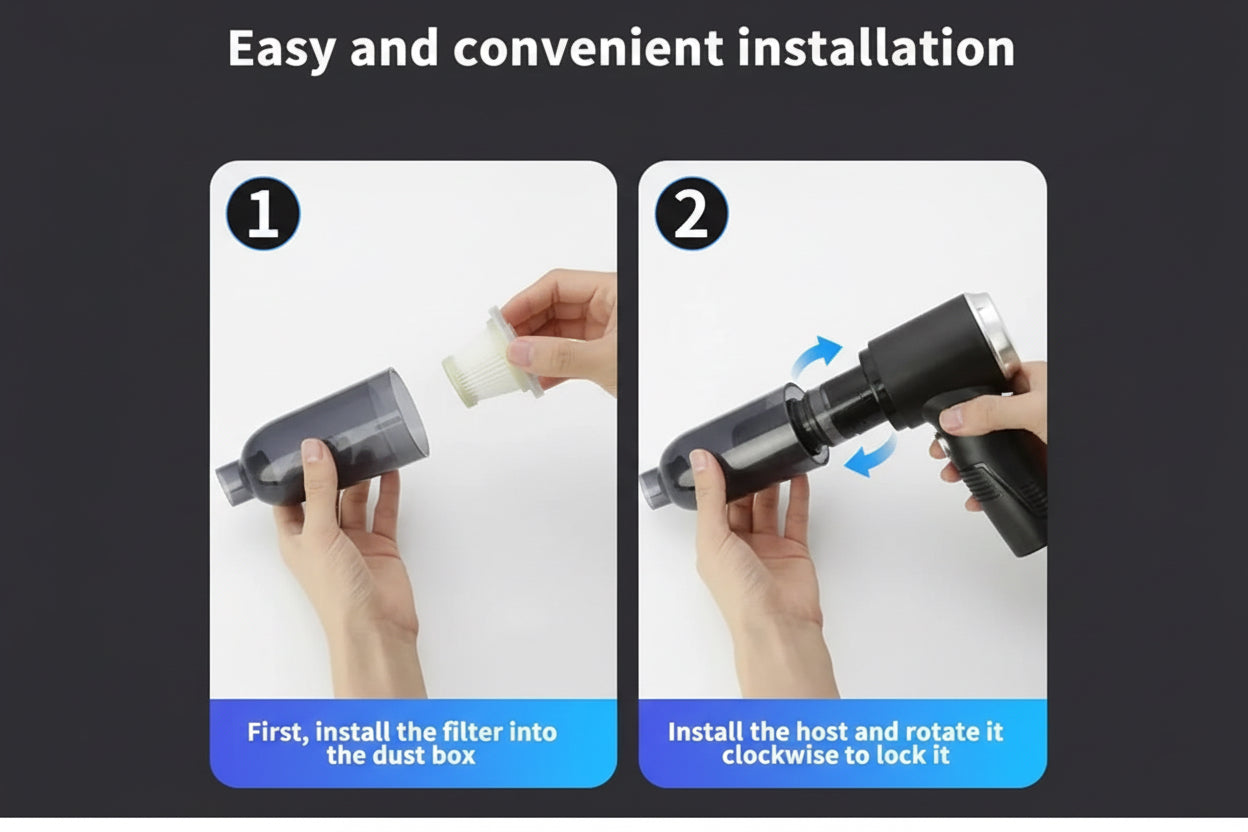 Easy and convenient installation

1

First, install the filter into the dust box

2

Install the host and rotate it clockwise to lock it